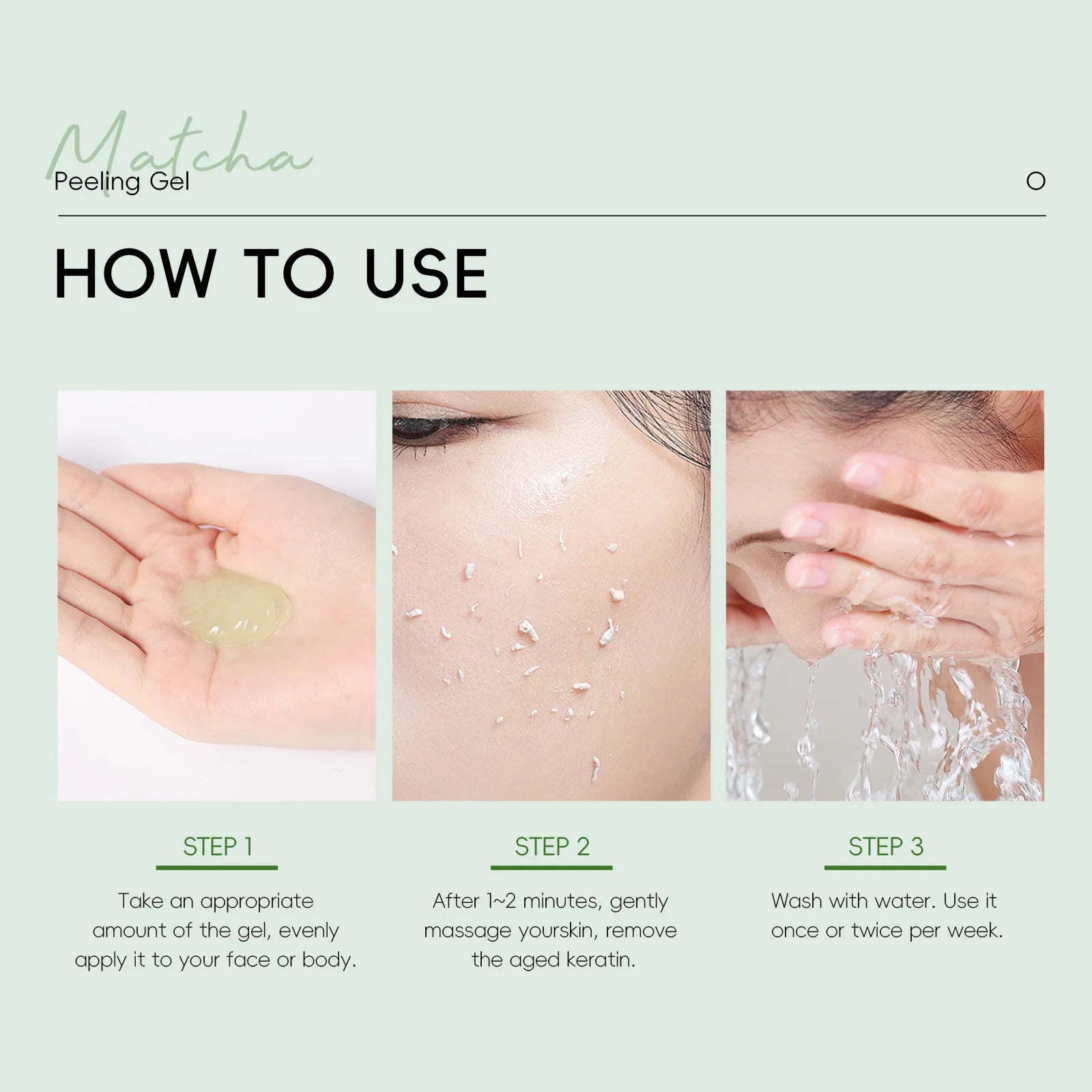 Matcha
Peeling Gel

HOW TO USE

STEP 1

Take an appropriate amount of the gel, evenly apply it to your face or body.

STEP 2

After 1~2 minutes, gently massage yourskin, remove the aged keratin.

STEP 3

Wash with water. Use it once or twice per week.