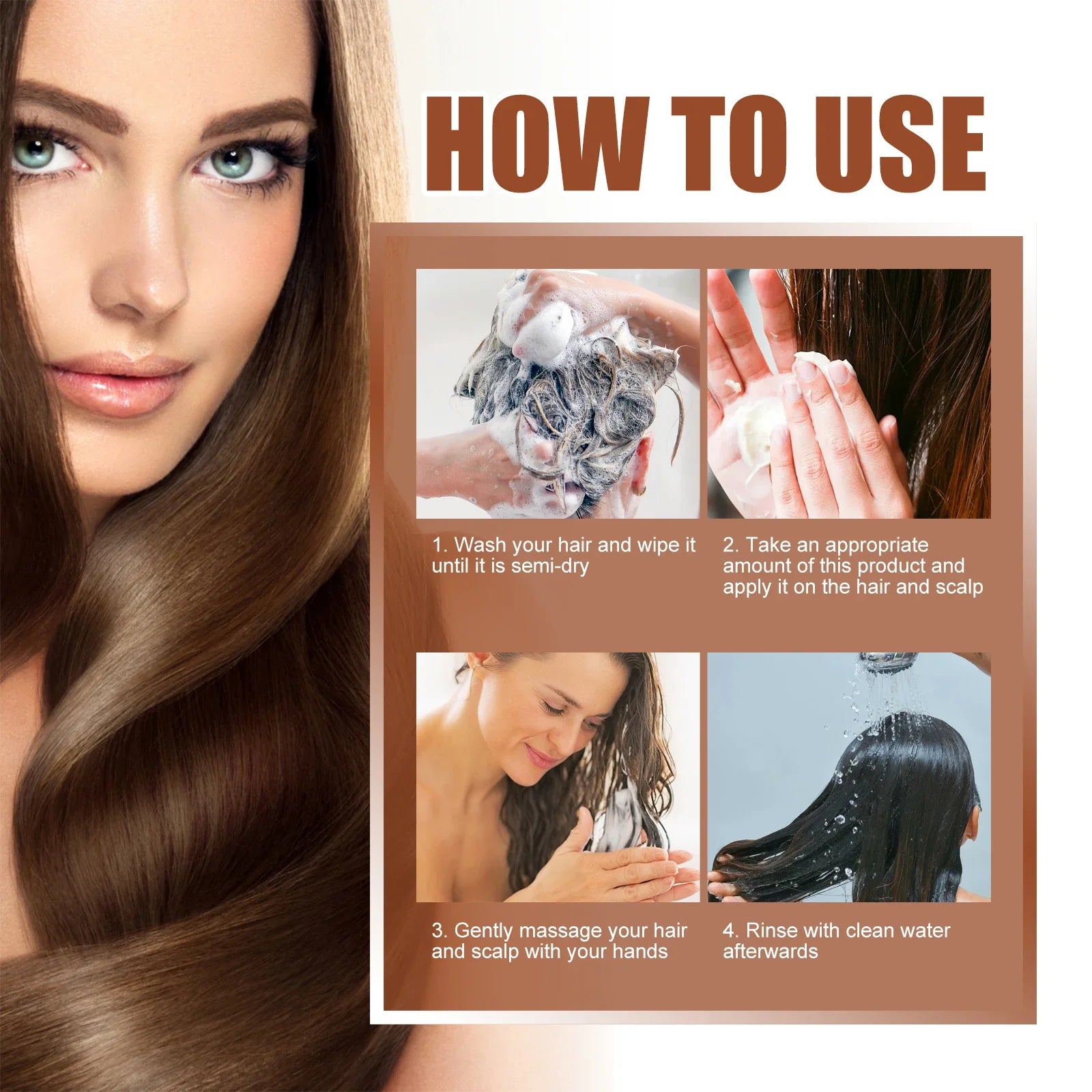 HOW TO USE

1. Wash your hair and wipe it until it is semi-dry

2. Take an appropriate amount of this product and apply it on the hair and scalp

3. Gently massage your hair and scalp with your hands

4. Rinse with clean water afterwards