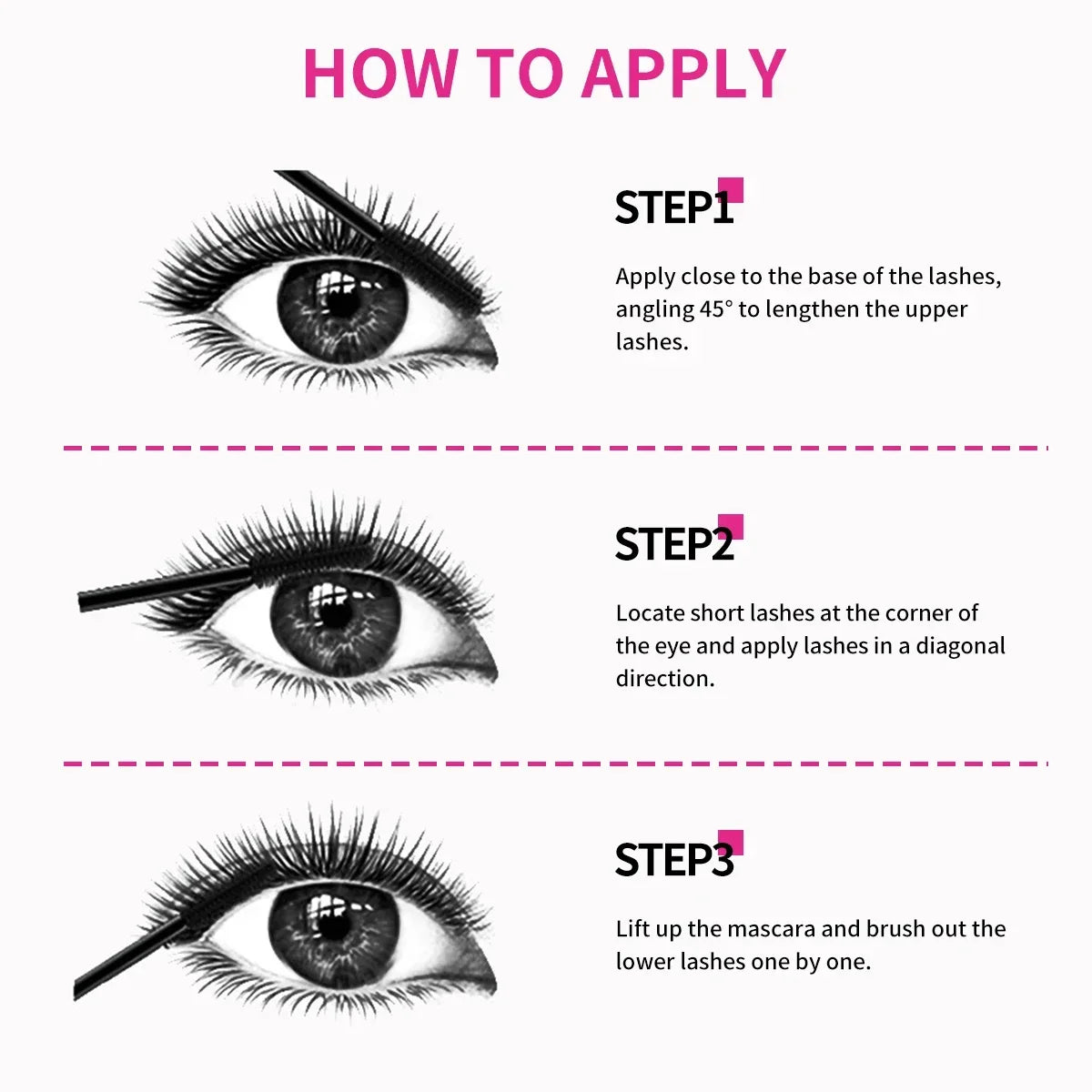 HOW TO APPLY

STEP1

Apply close to the base of the lashes, angling 45° to lengthen the upper lashes.

STEP2

Locate short lashes at the corner of the eye and apply lashes in a diagonal direction.

STEP3

Lift up the mascara and brush out the lower lashes one by one.