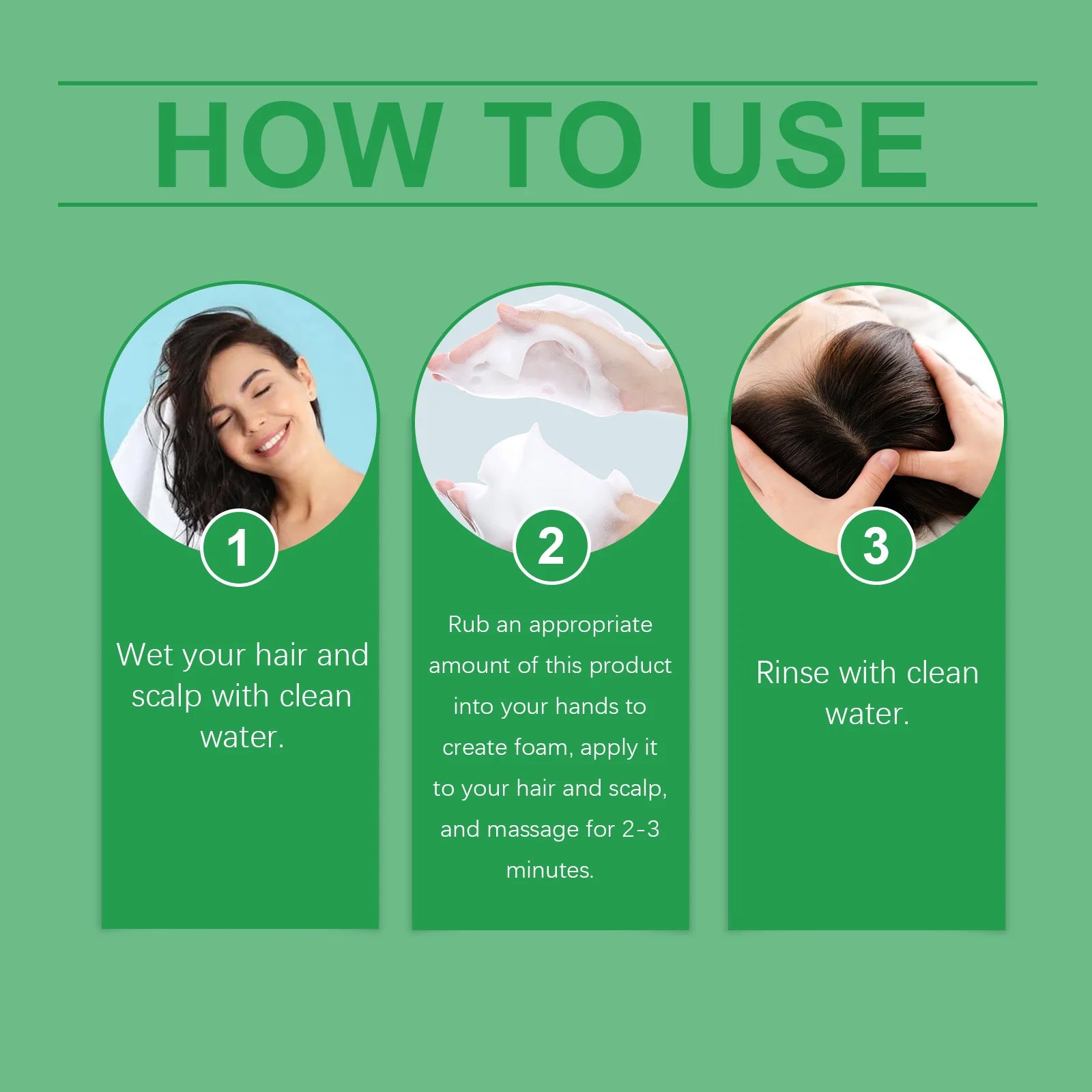 HOW TO USE

1

Wet your hair and scalp with clean water.

2

Rub an appropriate amount of this product into your hands to create foam, apply it to your hair and scalp, and massage for 2-3 minutes.

3

Rinse with clean water.