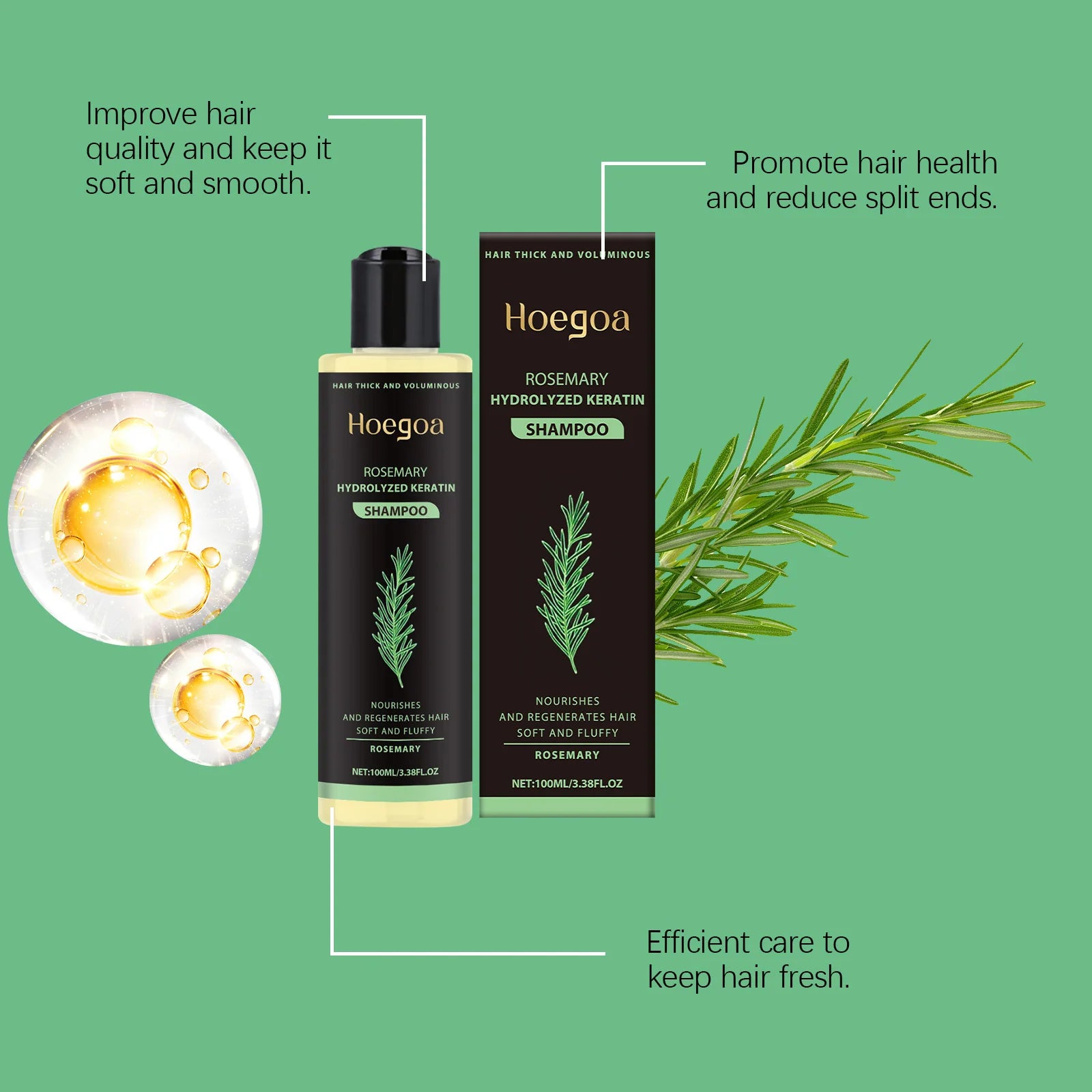 Improve hair quality and keep it soft and smooth.

Promote hair health and reduce split ends.

HAIR THICK AND VOLUMINOUS

Hoegoa

ROSEMARY
HYDROLYZED KERATIN
SHAMPOO

NOURISHES
AND REGENERATES HAIR
SOFT AND FLUFFY

ROSEMARY

NET:100ML/3.38FL.OZ

HAIR THICK AND VOLUMINOUS

Hoegoa

ROSEMARY
HYDROLYZED KERATIN
SHAMPOO

NOURISHES
AND REGENERATES HAIR
SOFT AND FLUFFY

ROSEMARY

NET:100ML/3.38FL.OZ

Efficient care to keep hair fresh.